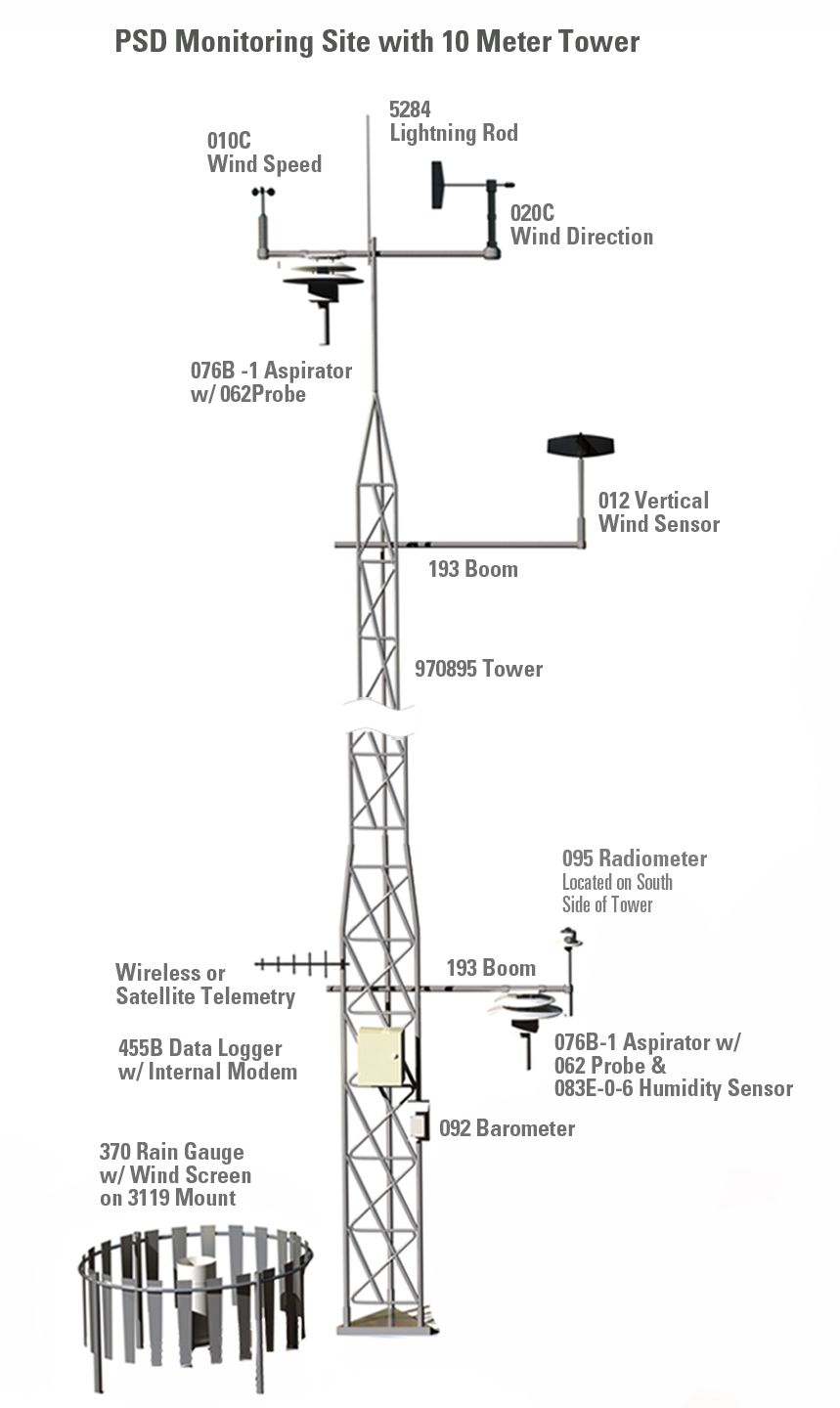 PSD Monitoring Site with 10 Meter Tower

5284
Lightning Rod

010C
Wind Speed

020C
Wind Direction

076B -1 Aspirator
w/ 062Probe

012 Vertical
Wind Sensor

193 Boom

970895 Tower

095 Radiometer
Located on South
Side of Tower

Wireless or
Satellite Telemetry

193 Boom

455B Data Logger
w/ Internal Modem

076B-1 Aspirator w/
062 Probe &
083E-0-6 Humidity Sensor

092 Barometer

370 Rain Gauge
w/ Wind Screen
on 3119 Mount